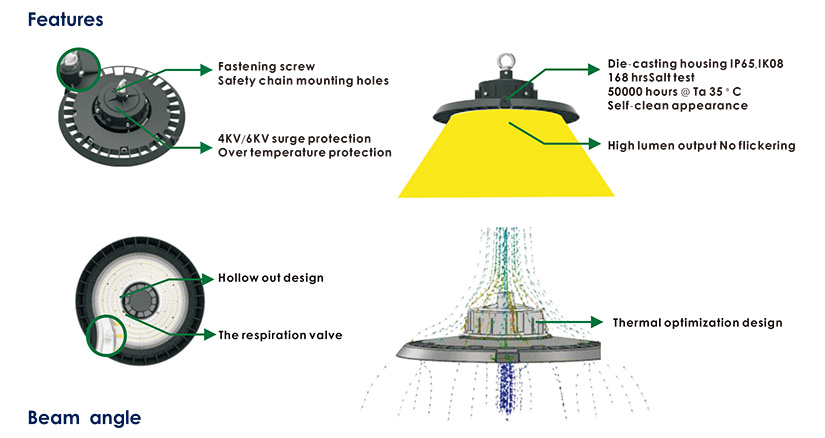 Features

Fastening screw
Safety chain mounting holes

4KV/6KV surge protection
Over temperature protection

Die-casting housing IP65,IK08
168 hrsSalt test
50000 hours @ Ta 35 ° C
Self-clean appearance

High lumen output No flickering

Hollow out design

The respiration valve

Thermal optimization design

Beam angle